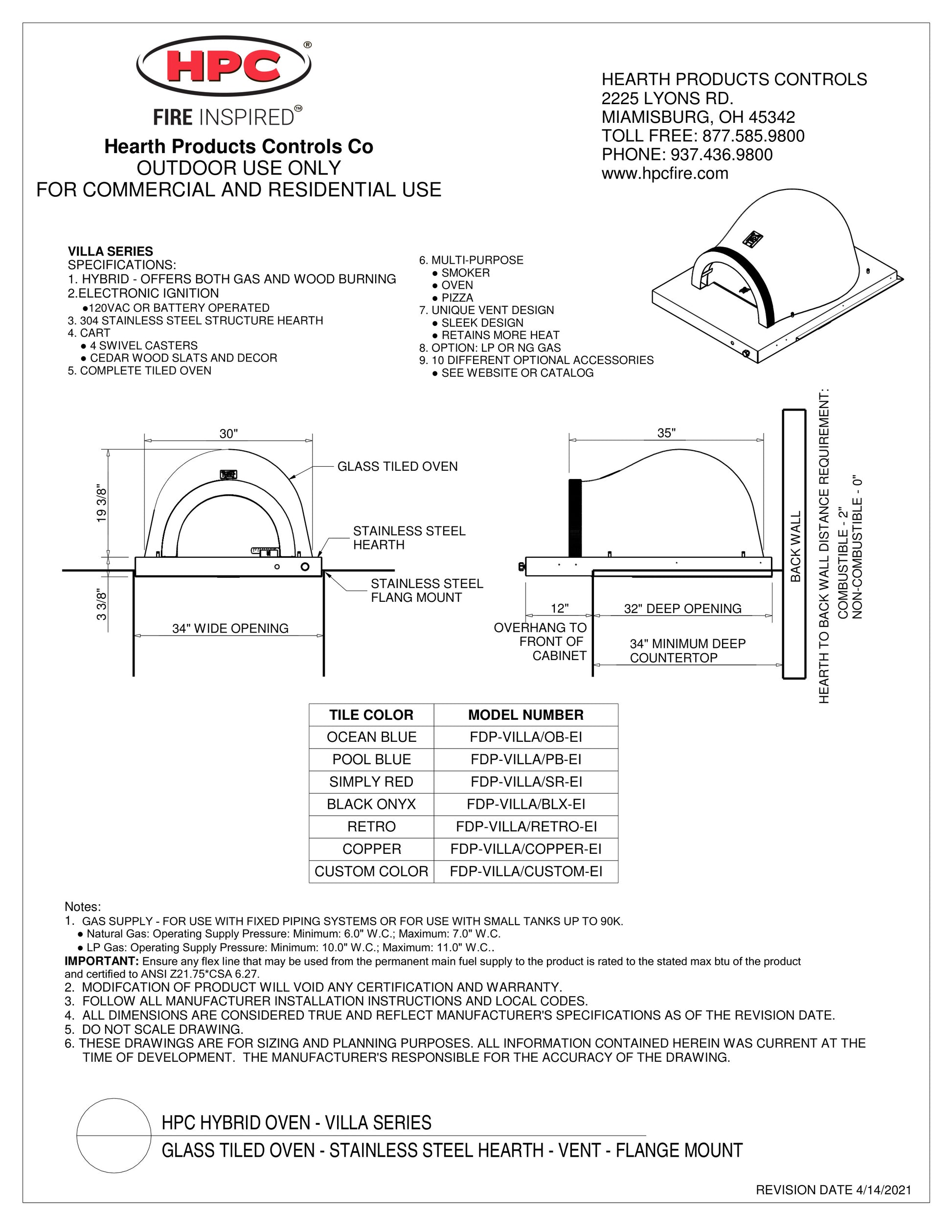 HPC®
FIRE INSPIRED™
Hearth Products Controls Co
OUTDOOR USE ONLY
FOR COMMERCIAL AND RESIDENTIAL USE

HEARTH PRODUCTS CONTROLS
2225 LYONS RD.
MIAMISBURG, OH 45342
TOLL FREE: 877.585.9800
PHONE: 937.436.9800
www.hpcfire.com

VILLA SERIES
SPECIFICATIONS:
1. HYBRID - OFFERS BOTH GAS AND WOOD BURNING
2.ELECTRONIC IGNITION
●120VAC OR BATTERY OPERATED
3. 304 STAINLESS STEEL STRUCTURE HEARTH
4. CART
● 4 SWIVEL CASTERS
● CEDAR WOOD SLATS AND DECOR
5. COMPLETE TILED OVEN

6. MULTI-PURPOSE
● SMOKER
● OVEN
● PIZZA
7. UNIQUE VENT DESIGN
● SLEEK DESIGN
● RETAINS MORE HEAT
8. OPTION: LP OR NG GAS
9. 10 DIFFERENT OPTIONAL ACCESSORIES
● SEE WEBSITE OR CATALOG

30"
19 3/8"
3 3/8"
GLASS TILED OVEN
STAINLESS STEEL HEARTH
STAINLESS STEEL FLANG MOUNT
34" WIDE OPENING

35"
12"
32" DEEP OPENING
OVERHANG TO FRONT OF CABINET
34" MINIMUM DEEP COUNTERTOP
BACK WALL
HEARTH TO BACK WALL DISTANCE REQUIREMENT:
COMBUSTIBLE - 2"
NON-COMBUSTIBLE - 0"

| TILE COLOR | MODEL NUMBER |
|---|---|
| OCEAN BLUE | FDP-VILLA/OB-EI |
| POOL BLUE | FDP-VILLA/PB-EI |
| SIMPLY RED | FDP-VILLA/SR-EI |
| BLACK ONYX | FDP-VILLA/BLX-EI |
| RETRO | FDP-VILLA/RETRO-EI |
| COPPER | FDP-VILLA/COPPER-EI |
| CUSTOM COLOR | FDP-VILLA/CUSTOM-EI |

Notes:
1. GAS SUPPLY - FOR USE WITH FIXED PIPING SYSTEMS OR FOR USE WITH SMALL TANKS UP TO 90K.
● Natural Gas: Operating Supply Pressure: Minimum: 6.0" W.C.; Maximum: 7.0" W.C.
● LP Gas: Operating Supply Pressure: Minimum: 10.0" W.C.; Maximum: 11.0" W.C..
IMPORTANT: Ensure any flex line that may be used from the permanent main fuel supply to the product is rated to the stated max btu of the product and certified to ANSI Z21.75*CSA 6.27.
2. MODIFCATION OF PRODUCT WILL VOID ANY CERTIFICATION AND WARRANTY.
3. FOLLOW ALL MANUFACTURER INSTALLATION INSTRUCTIONS AND LOCAL CODES.
4. ALL DIMENSIONS ARE CONSIDERED TRUE AND REFLECT MANUFACTURER'S SPECIFICATIONS AS OF THE REVISION DATE.
5. DO NOT SCALE DRAWING.
6. THESE DRAWINGS ARE FOR SIZING AND PLANNING PURPOSES. ALL INFORMATION CONTAINED HEREIN WAS CURRENT AT THE TIME OF DEVELOPMENT. THE MANUFACTURER'S RESPONSIBLE FOR THE ACCURACY OF THE DRAWING.

HPC HYBRID OVEN - VILLA SERIES
GLASS TILED OVEN - STAINLESS STEEL HEARTH - VENT - FLANGE MOUNT

REVISION DATE 4/14/2021